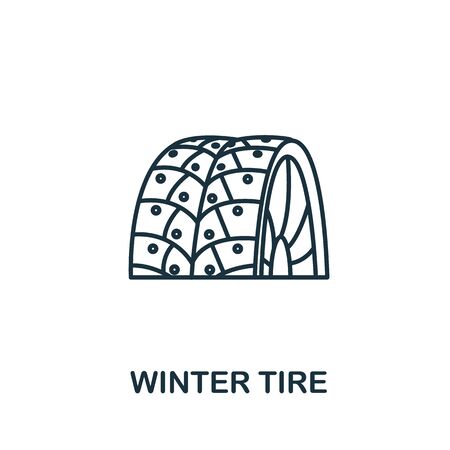 WINTER TIRE