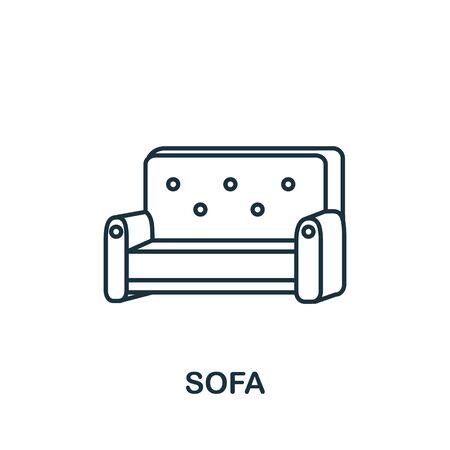 SOFA