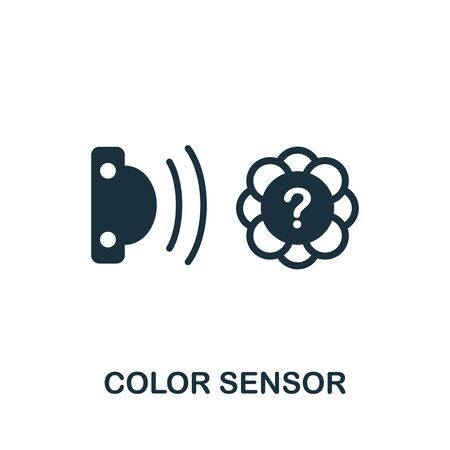 ?

COLOR SENSOR