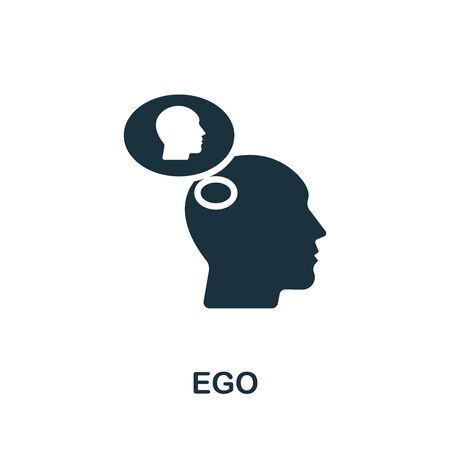 EGO