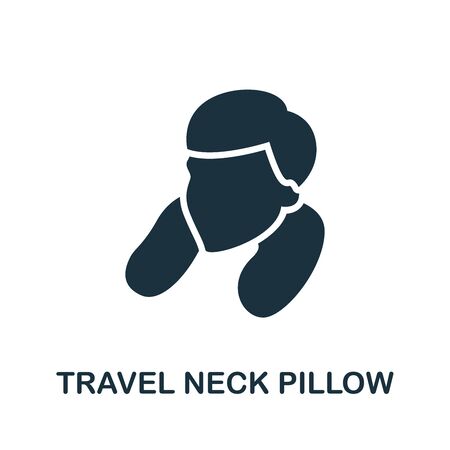 TRAVEL NECK PILLOW