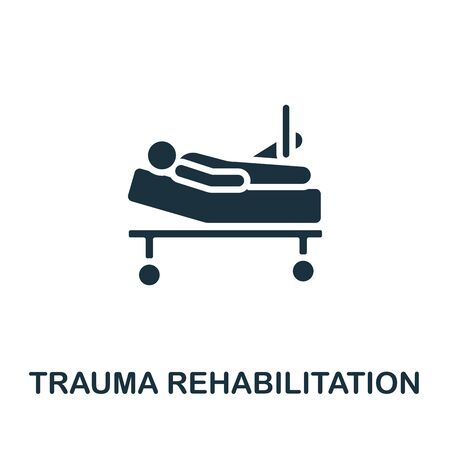 TRAUMA REHABILITATION