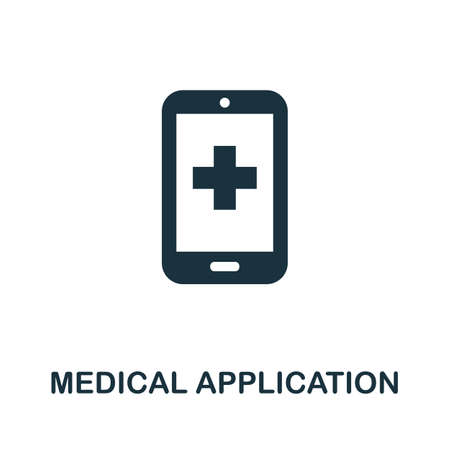 MEDICAL APPLICATION