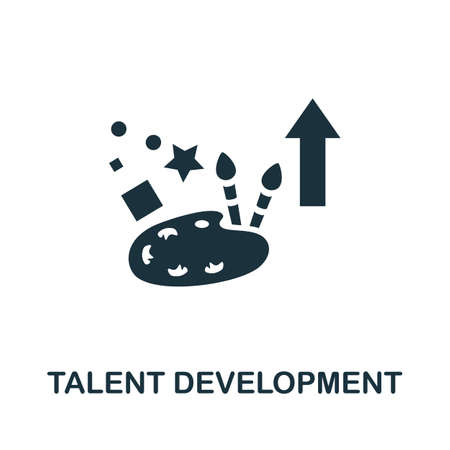 TALENT DEVELOPMENT