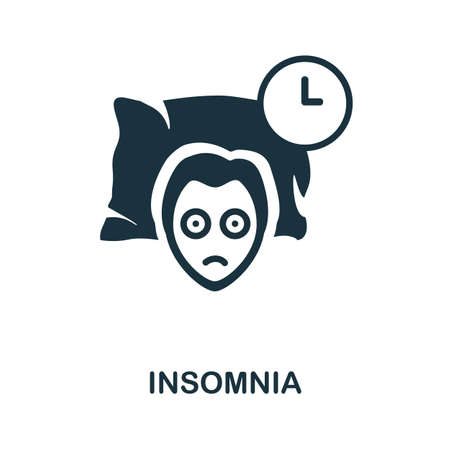 INSOMNIA