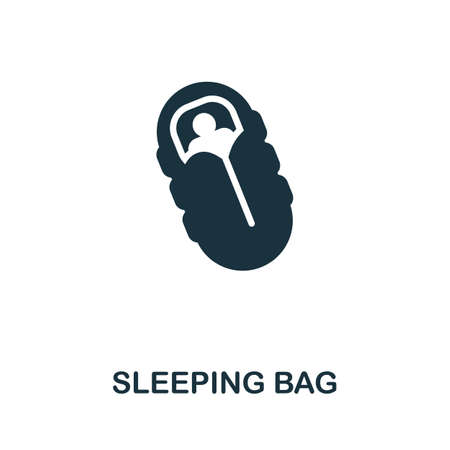 SLEEPING BAG