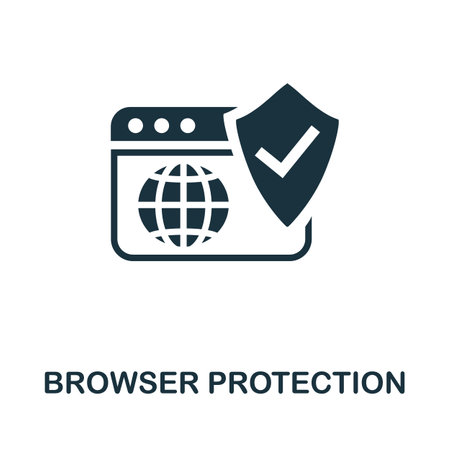 BROWSER PROTECTION