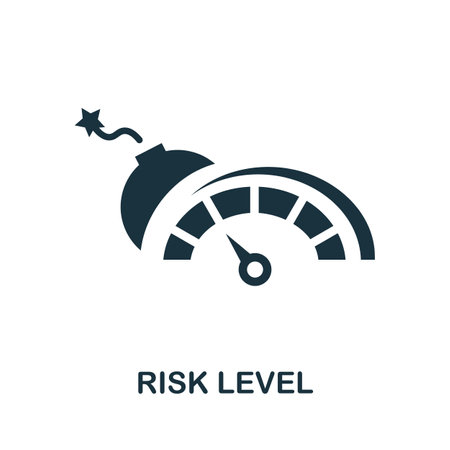 RISK LEVEL