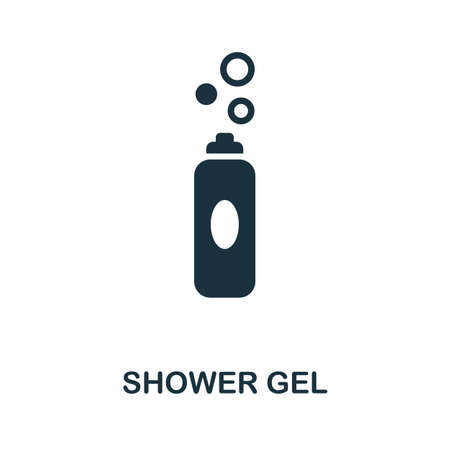 SHOWER GEL