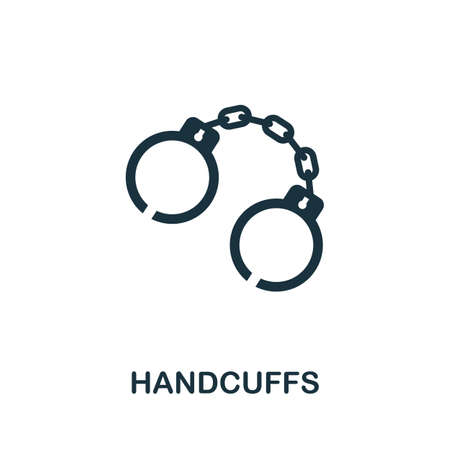 HANDCUFFS