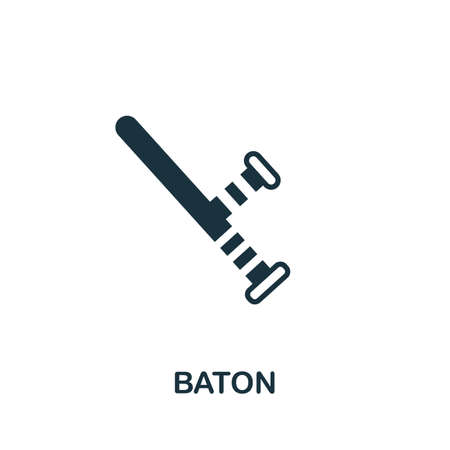 BATON