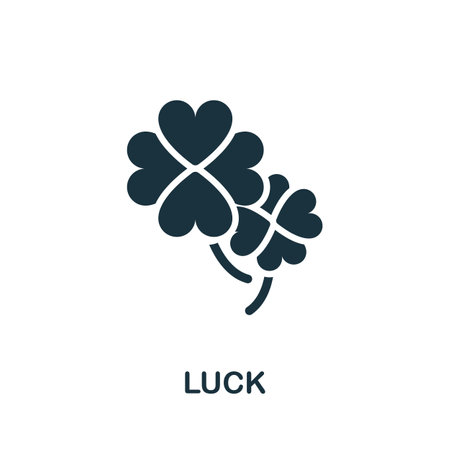 LUCK