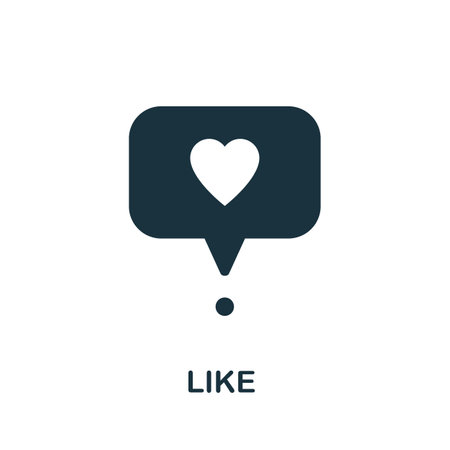 LIKE