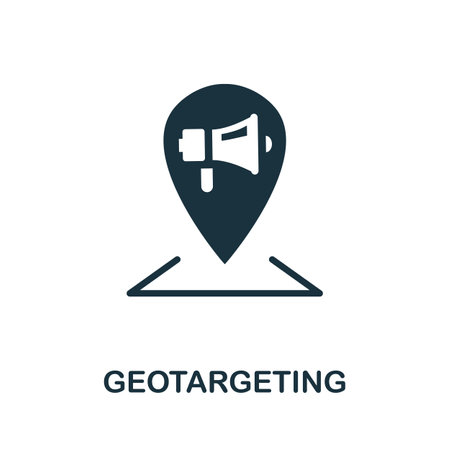 GEOTARGETING