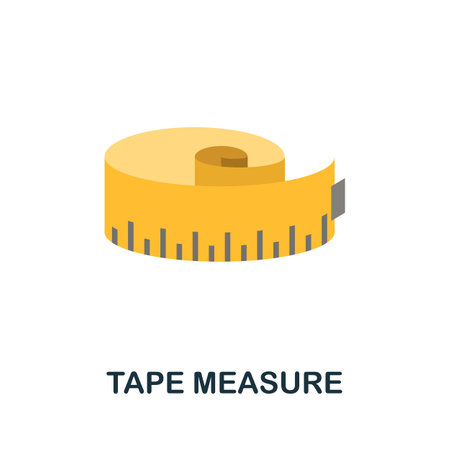 TAPE MEASURE