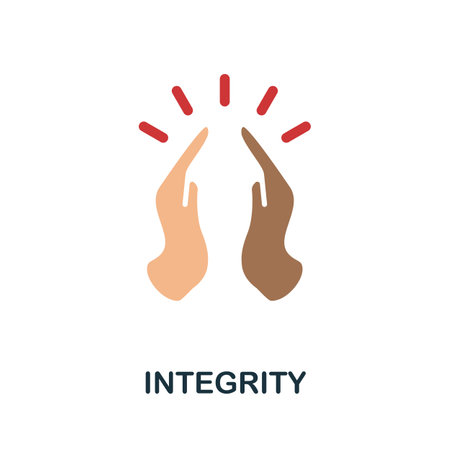 INTEGRITY