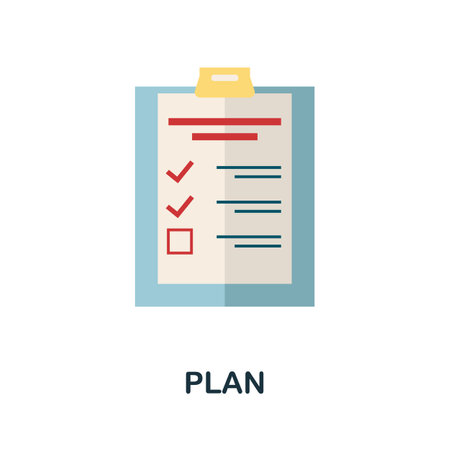 PLAN