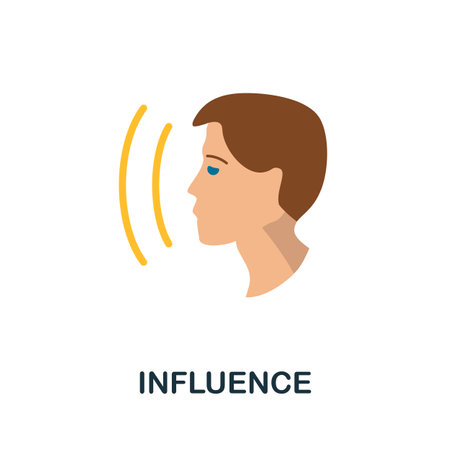 INFLUENCE