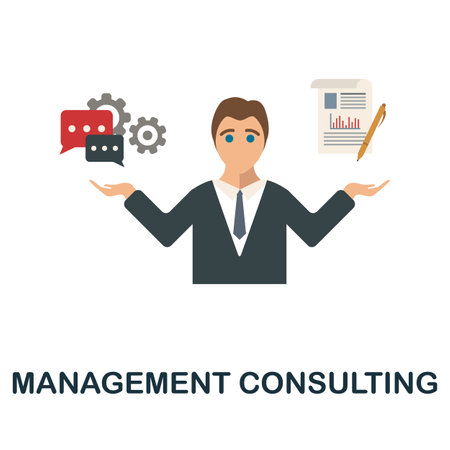 MANAGEMENT CONSULTING