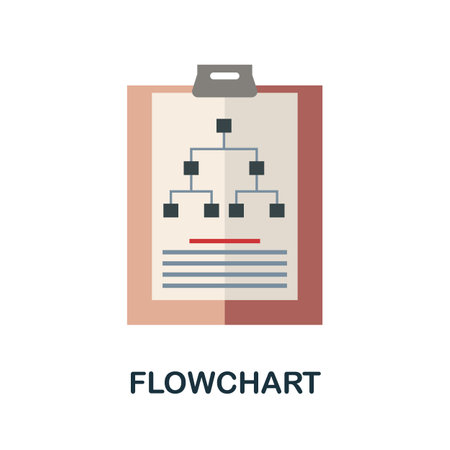 FLOWCHART