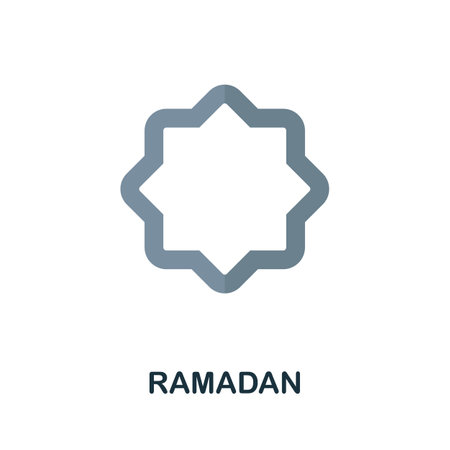 RAMADAN