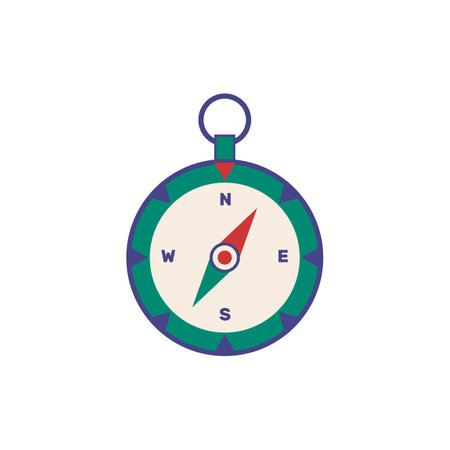 N
W
E
S