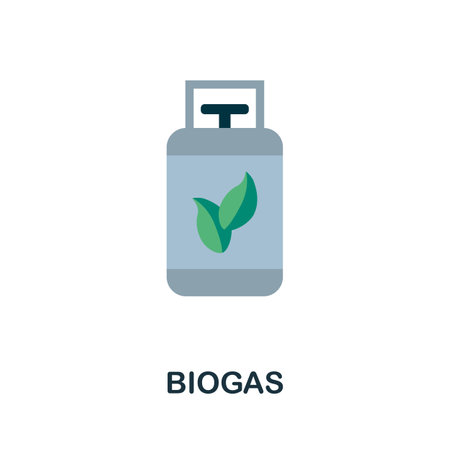 BIOGAS