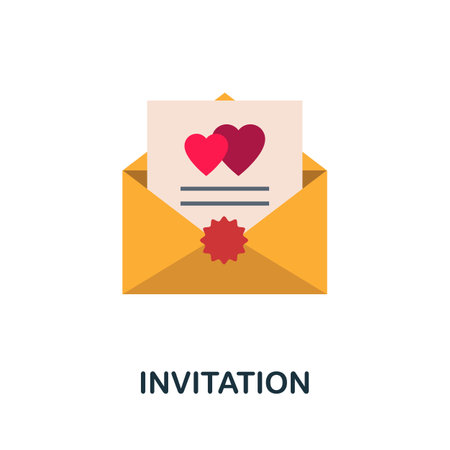 INVITATION