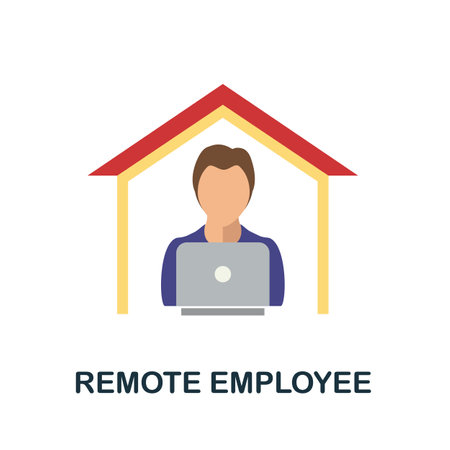 REMOTE EMPLOYEE