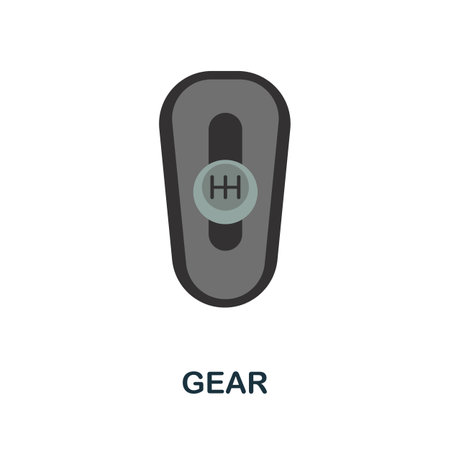 GEAR