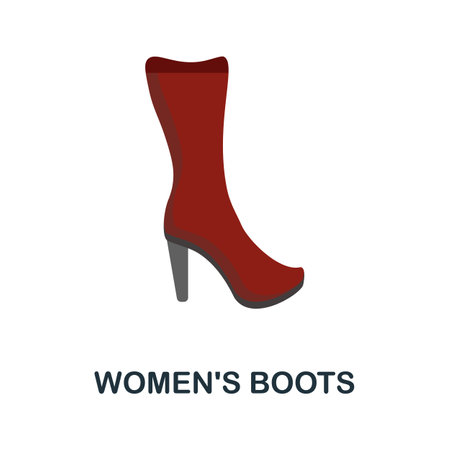 WOMEN'S BOOTS