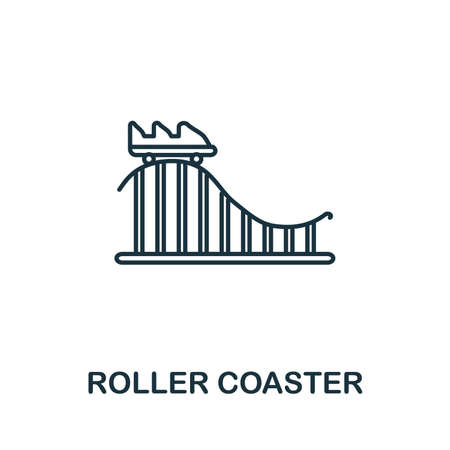 ROLLER COASTER