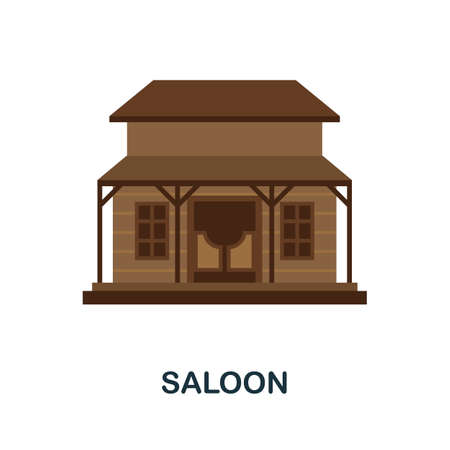 SALOON