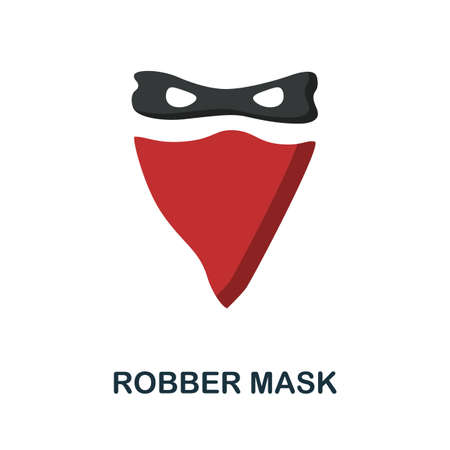 ROBBER MASK