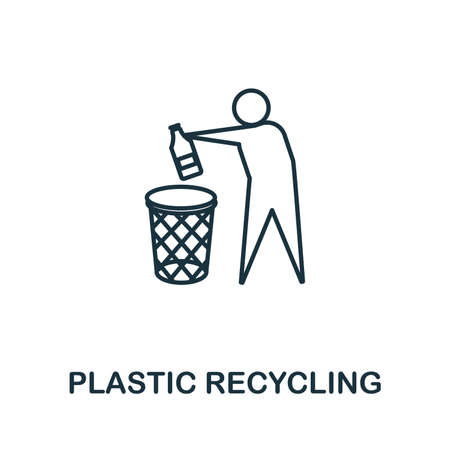 PLASTIC RECYCLING