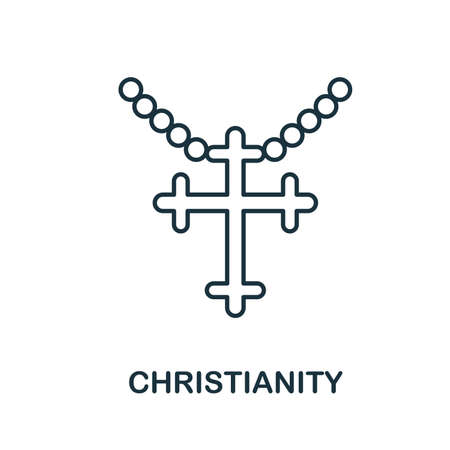 CHRISTIANITY