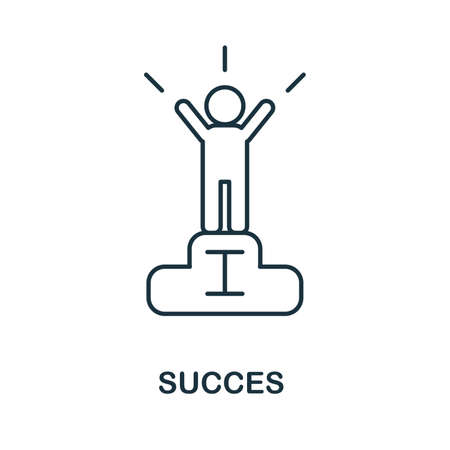 I

SUCCES