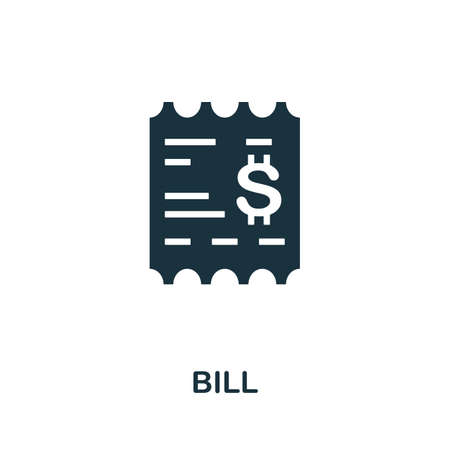 $

BILL