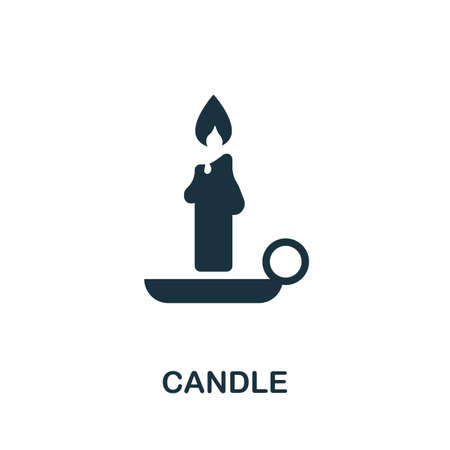 CANDLE