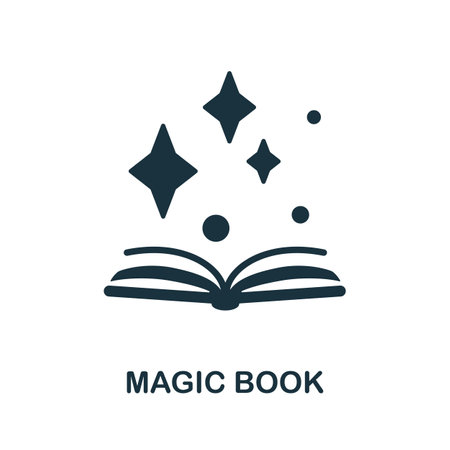 MAGIC BOOK