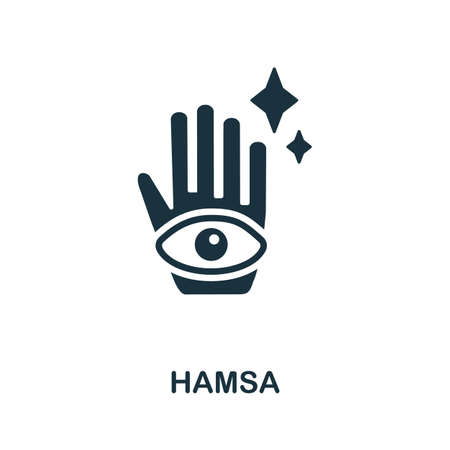 HAMSA