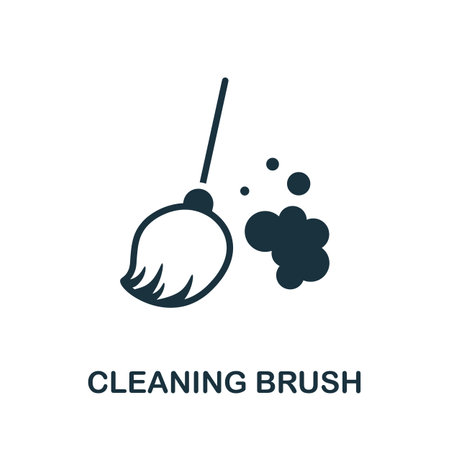 CLEANING BRUSH