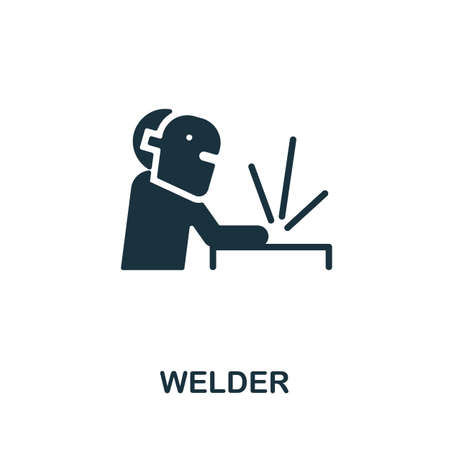 WELDER