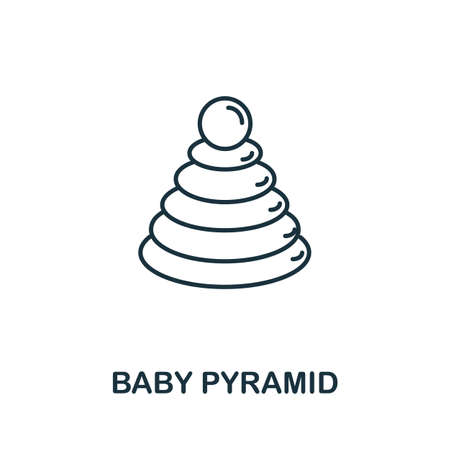 BABY PYRAMID