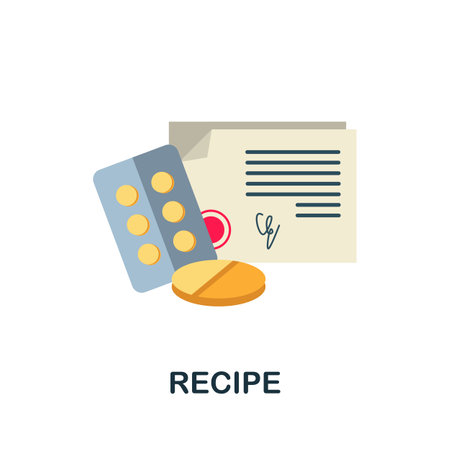 RECIPE