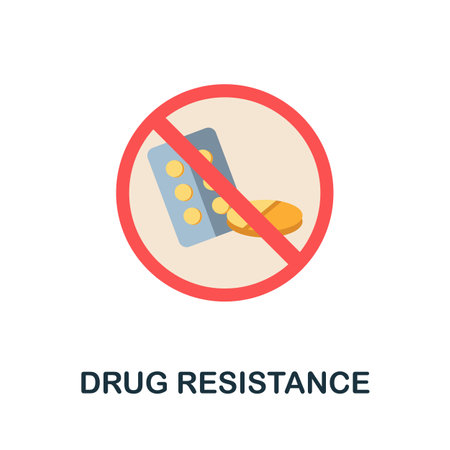 DRUG RESISTANCE