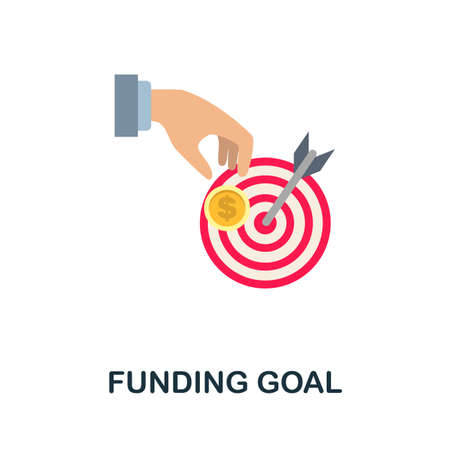 $

FUNDING GOAL