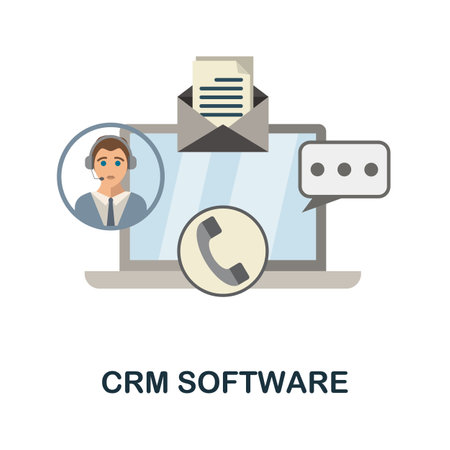 CRM SOFTWARE