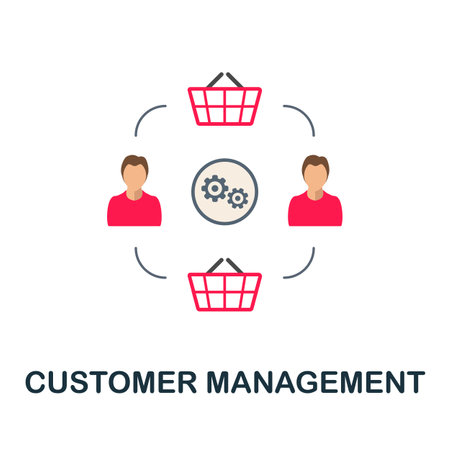 CUSTOMER MANAGEMENT