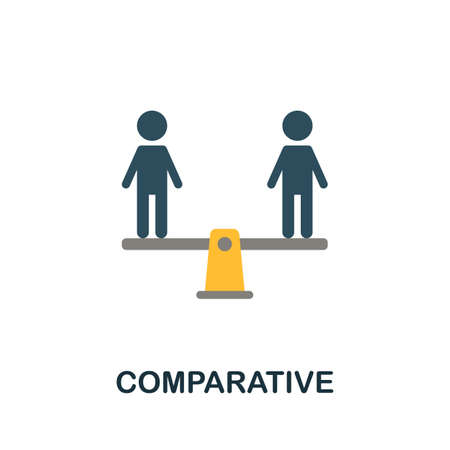 COMPARATIVE